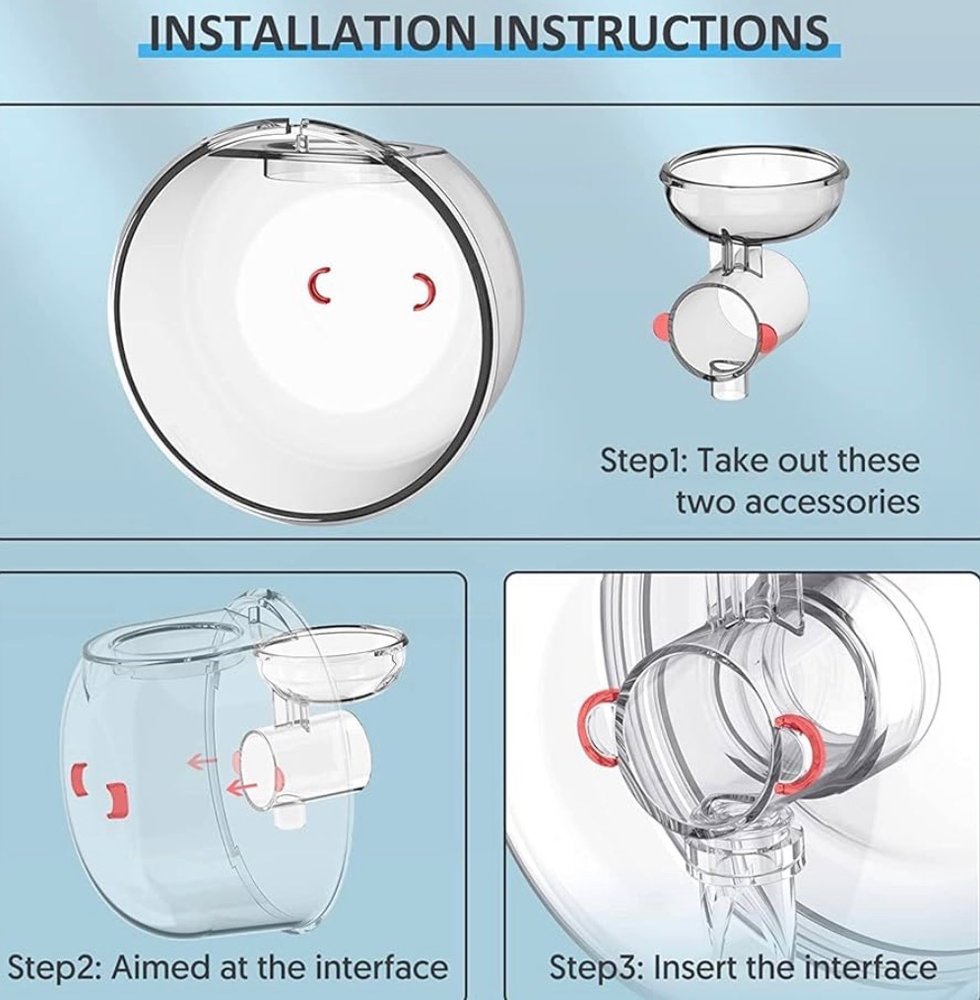 INSTALLATION INSTRUCTIONS

Step1: Take out these two accessories

Step2: Aimed at the interface

Step3: Insert the interface