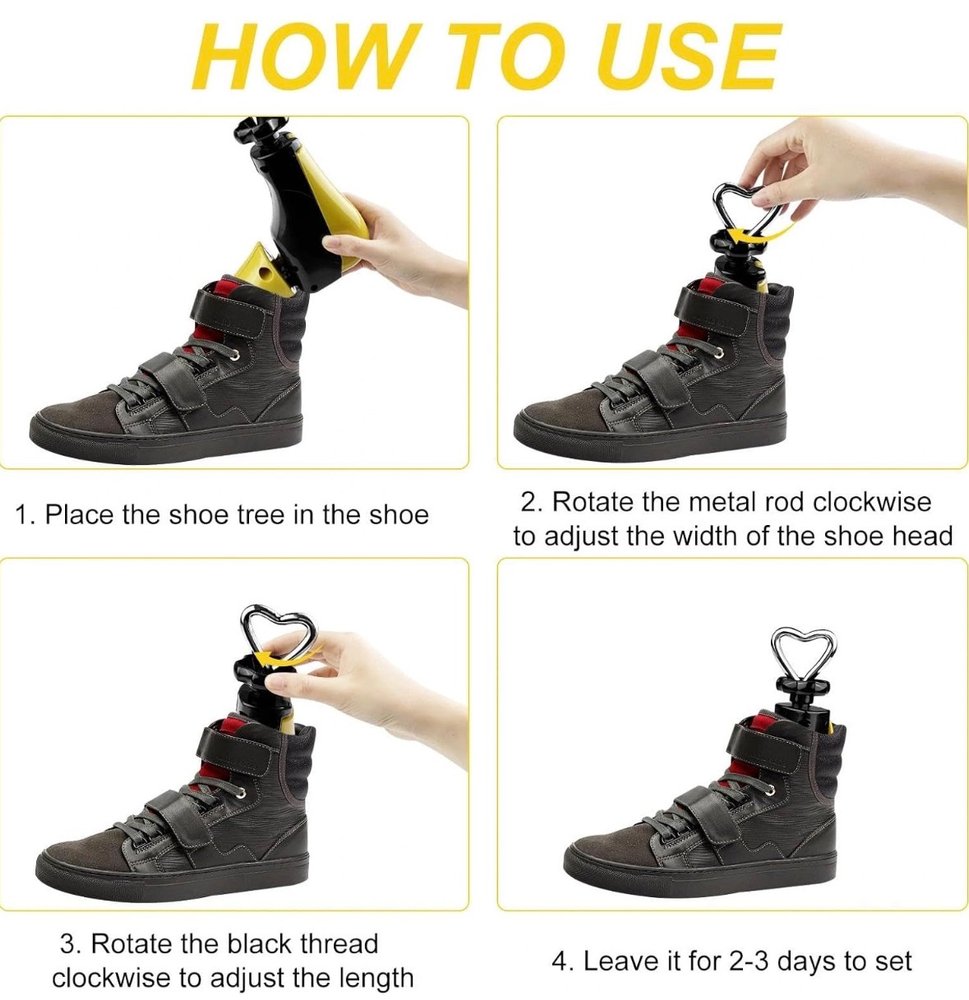 HOW TO USE

1. Place the shoe tree in the shoe

2. Rotate the metal rod clockwise to adjust the width of the shoe head

3. Rotate the black thread clockwise to adjust the length

4. Leave it for 2-3 days to set