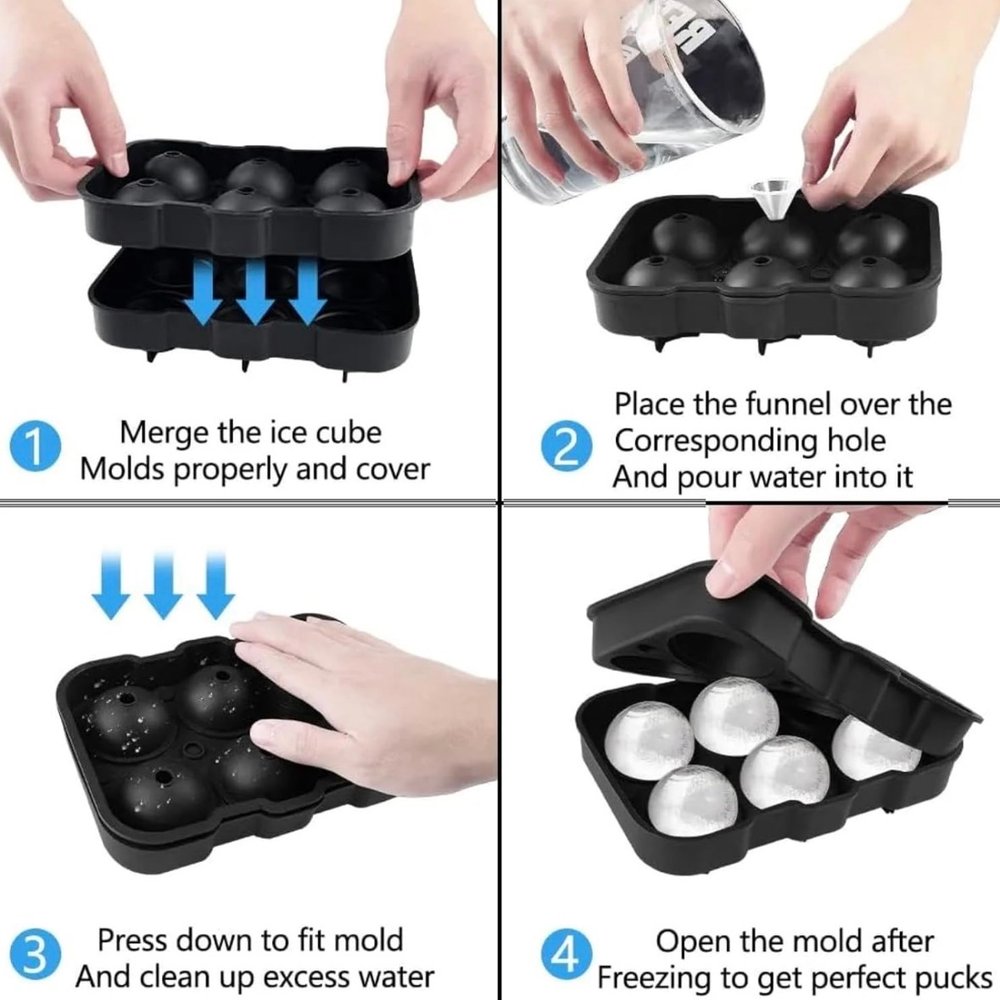 1 Merge the ice cube Molds properly and cover

2 Place the funnel over the Corresponding hole And pour water into it

3 Press down to fit mold And clean up excess water

4 Open the mold after Freezing to get perfect pucks