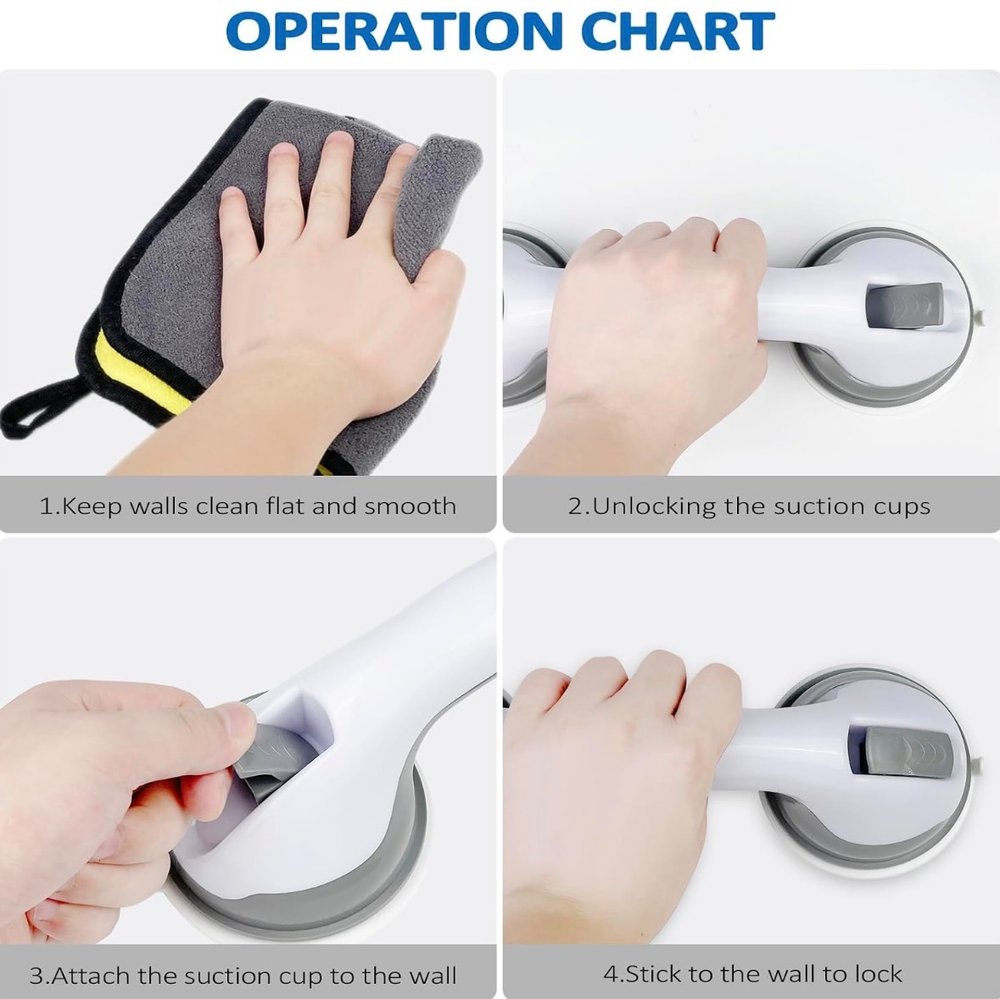 OPERATION CHART

1.Keep walls clean flat and smooth

2.Unlocking the suction cups

3.Attach the suction cup to the wall

4.Stick to the wall to lock